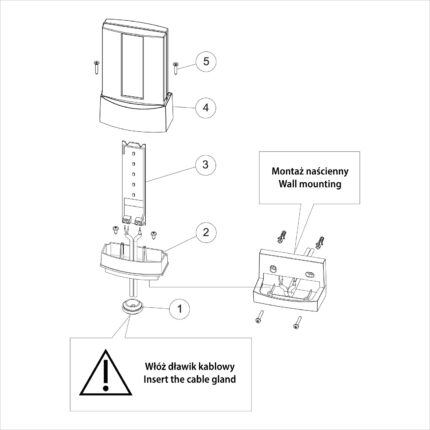 5

4

3

Montaż naścienny
Wall mounting

2

1

Włóż dławik kablowy
Insert the cable gland